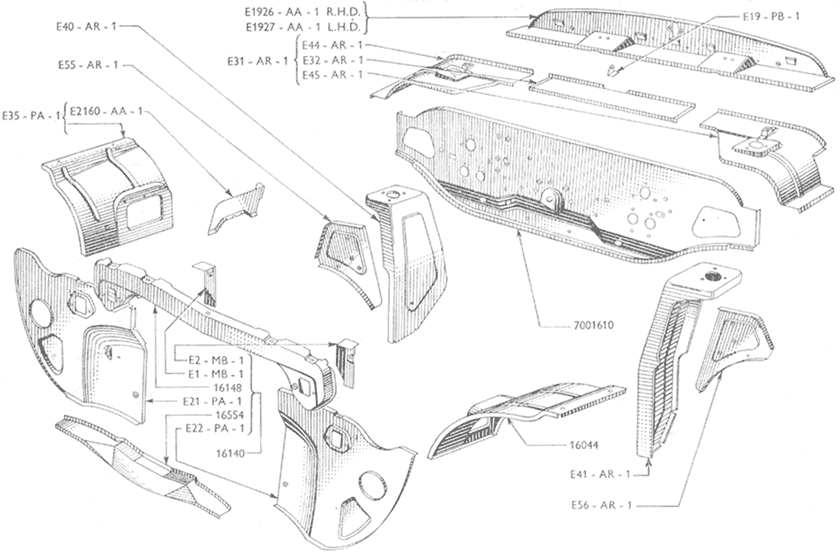 E1926 - AA - 1 R.H.D.
E1927 - AA - 1 L.H.D.
E19 - PB - 1
E40 - AR - 1
E31 - AR - 1
E44 - AR - 1
E32 - AR - 1
E45 - AR - 1
E55 - AR - 1
E35 - PA - 1
E2160 - AA - 1
7001610
E2 - MB - 1
E1 - MB - 1
16148
E21 - PA - 1
16554
E22 - PA - 1
16140
16044
E41 - AR - 1
E56 - AR - 1